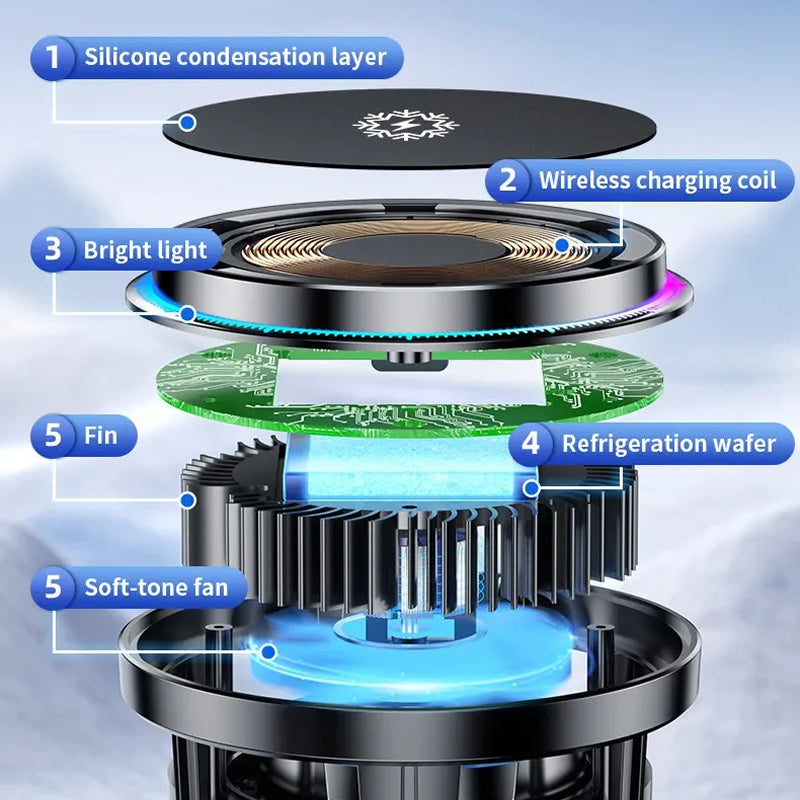 1 Silicone condensation layer

2 Wireless charging coil

3 Bright light

5 Fin

4 Refrigeration wafer

5 Soft-tone fan