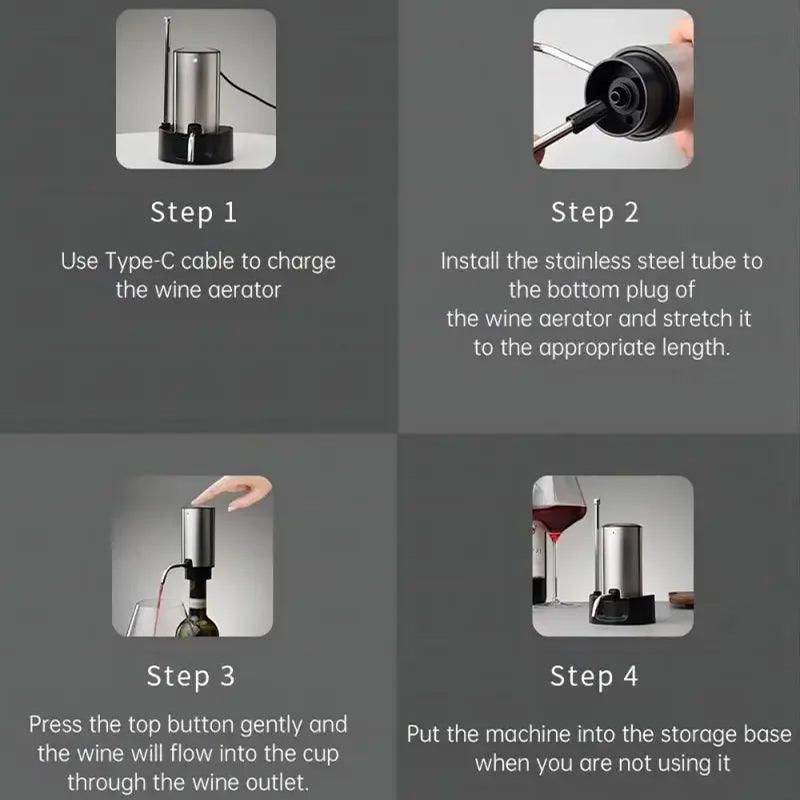 Step 1

Use Type-C cable to charge the wine aerator

Step 2

Install the stainless steel tube to the bottom plug of the wine aerator and stretch it to the appropriate length.

Step 3

Press the top button gently and the wine will flow into the cup through the wine outlet.

Step 4

Put the machine into the storage base when you are not using it