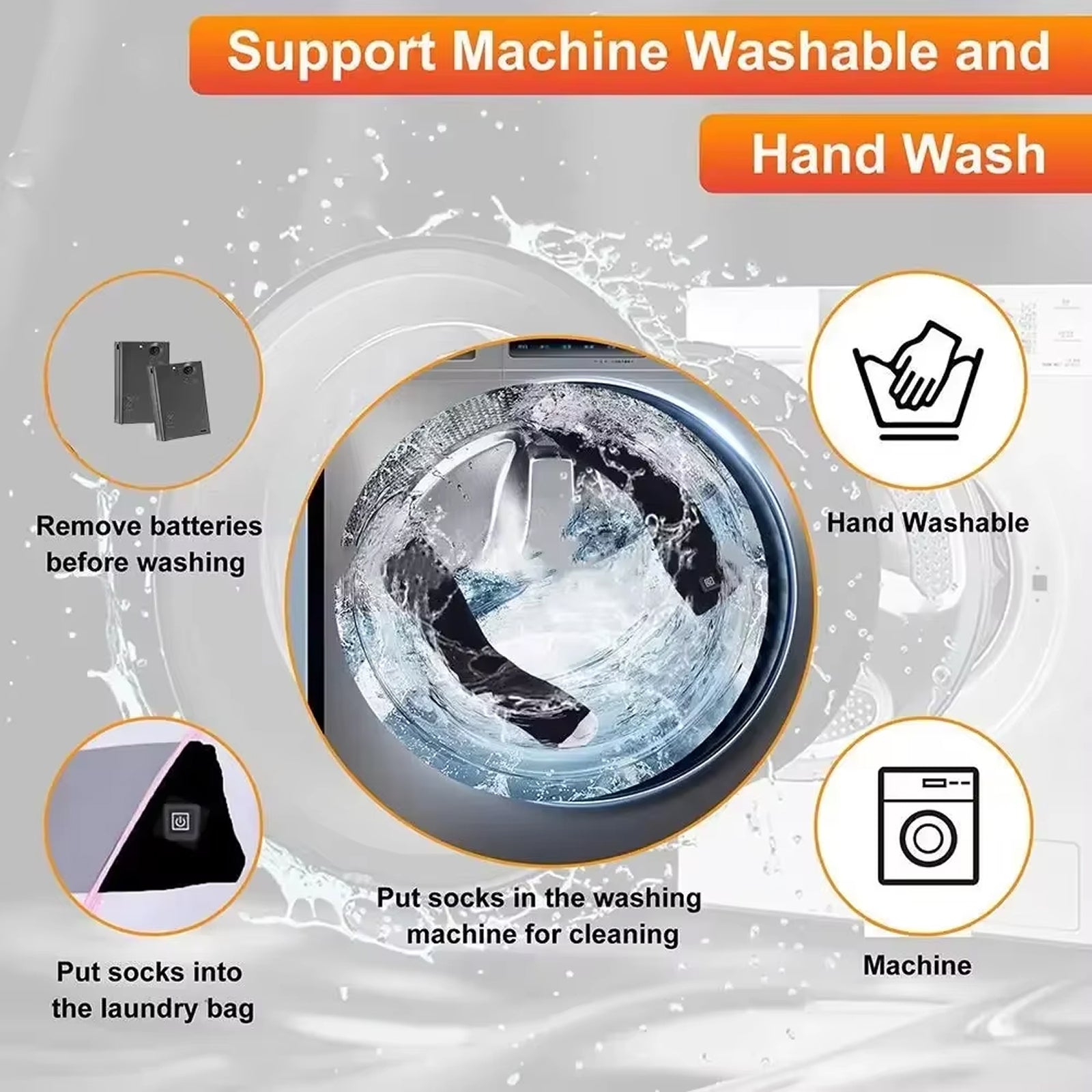 Support Machine Washable and

Hand Wash

Remove batteries before washing

Hand Washable

Put socks in the washing machine for cleaning

Put socks into the laundry bag

Machine