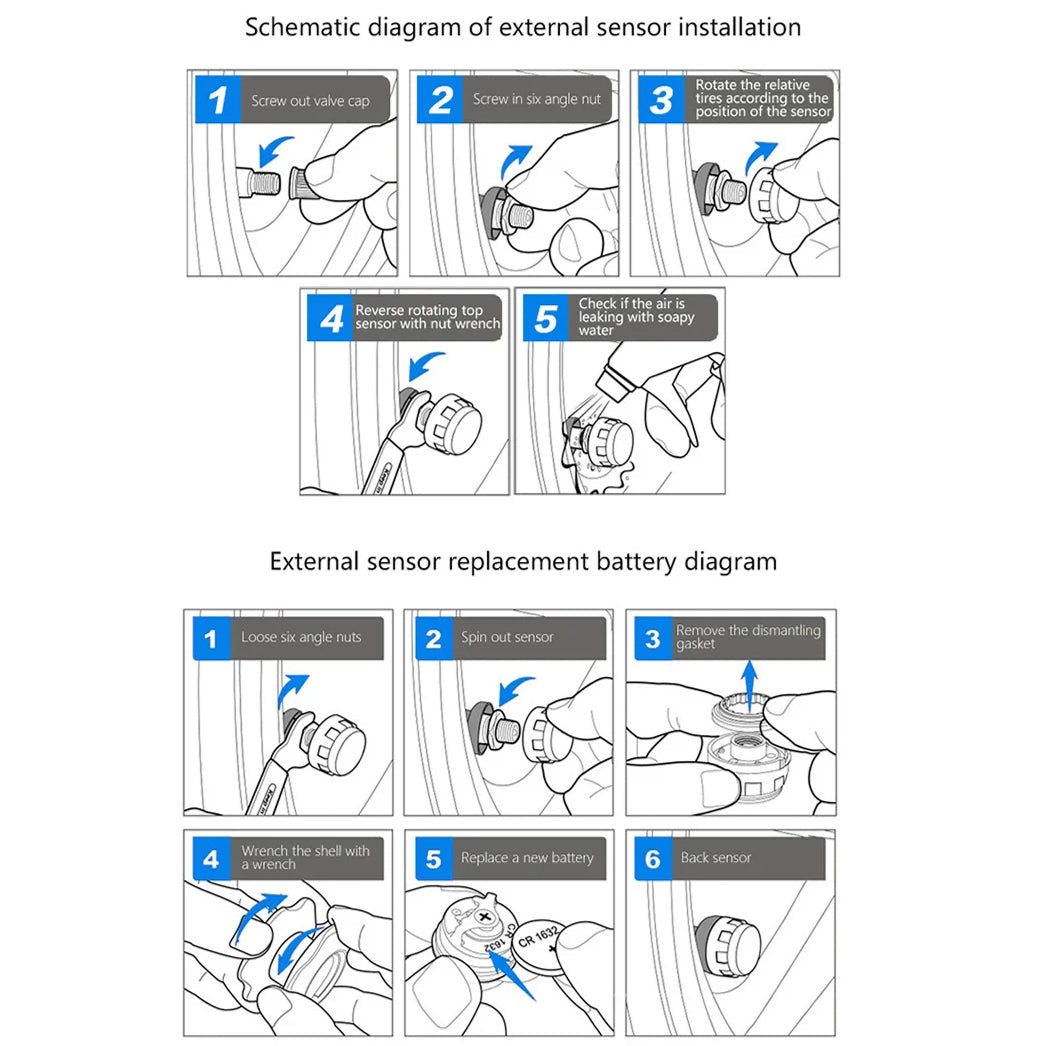 Schematic diagram of external sensor installation

1 Screw out valve cap

2 Screw in six angle nut

3 Rotate the relative tires according to the position of the sensor

4 Reverse rotating top sensor with nut wrench

5 Check if the air is leaking with soapy water

External sensor replacement battery diagram

1 Loose six angle nuts

2 Spin out sensor

3 Remove the dismantling gasket

4 Wrench the shell with a wrench

5 Replace a new battery

CR 1632

CR 1632

6 Back sensor