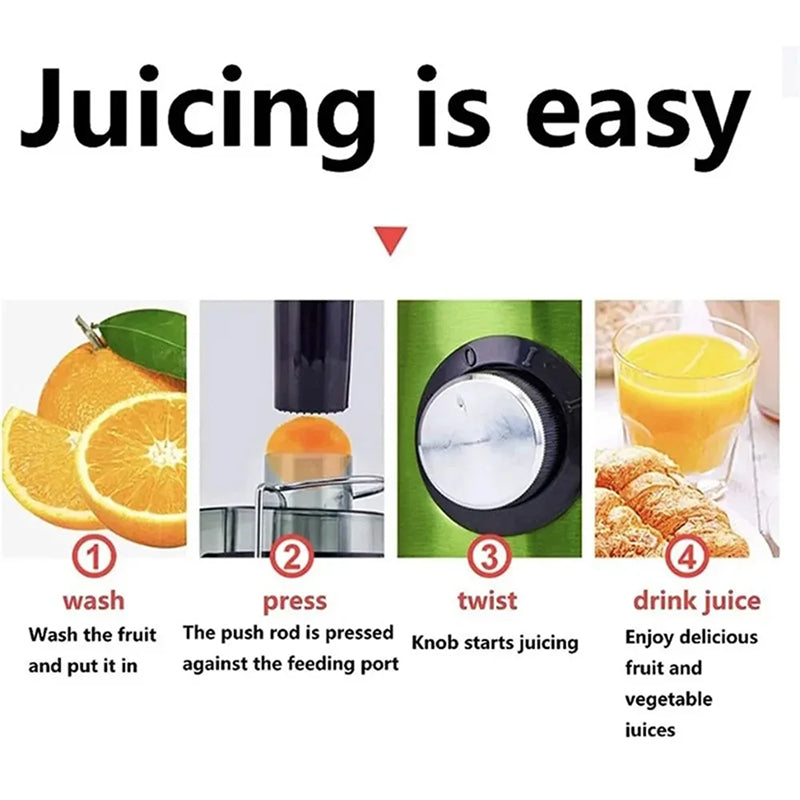 Juicing is easy

0
I

1
wash
Wash the fruit and put it in

2
press
The push rod is pressed against the feeding port

3
twist
Knob starts juicing

4
drink juice
Enjoy delicious fruit and vegetable iuices