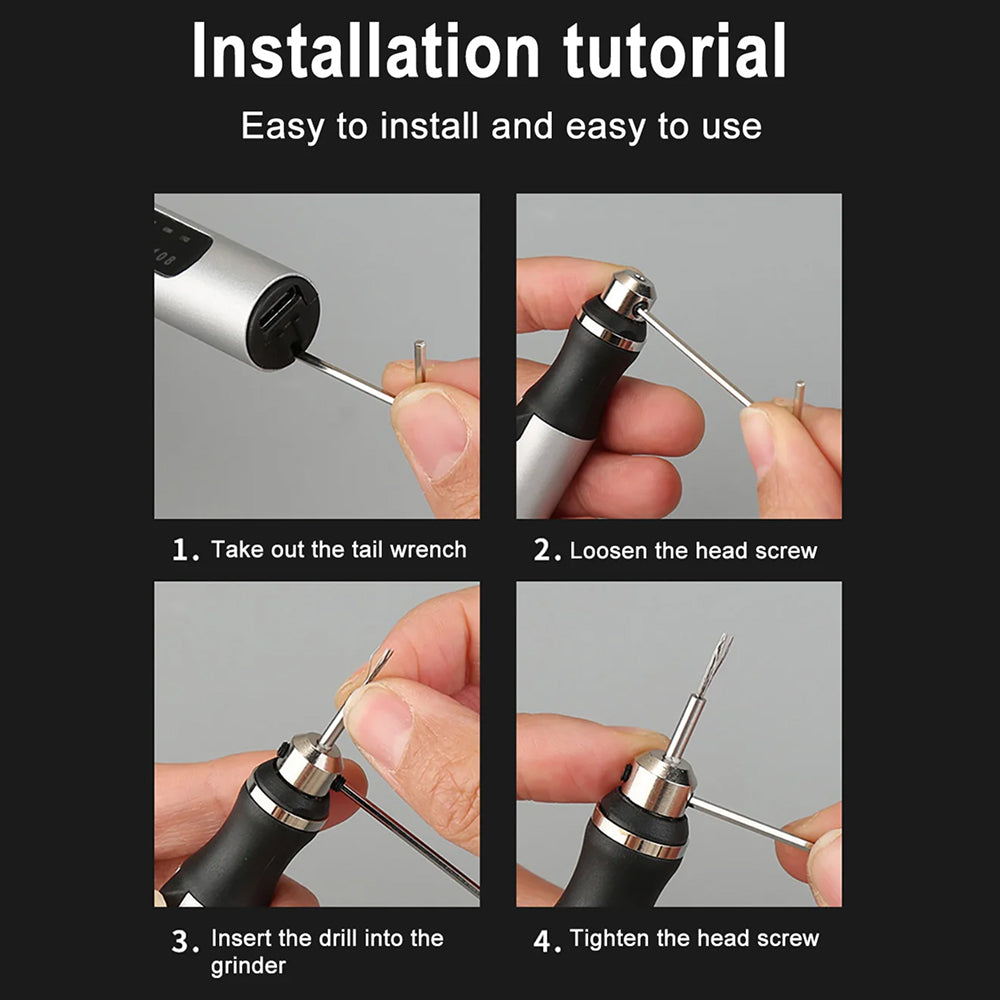 Installation tutorial

Easy to install and easy to use

1. Take out the tail wrench

2. Loosen the head screw

3. Insert the drill into the grinder

4. Tighten the head screw