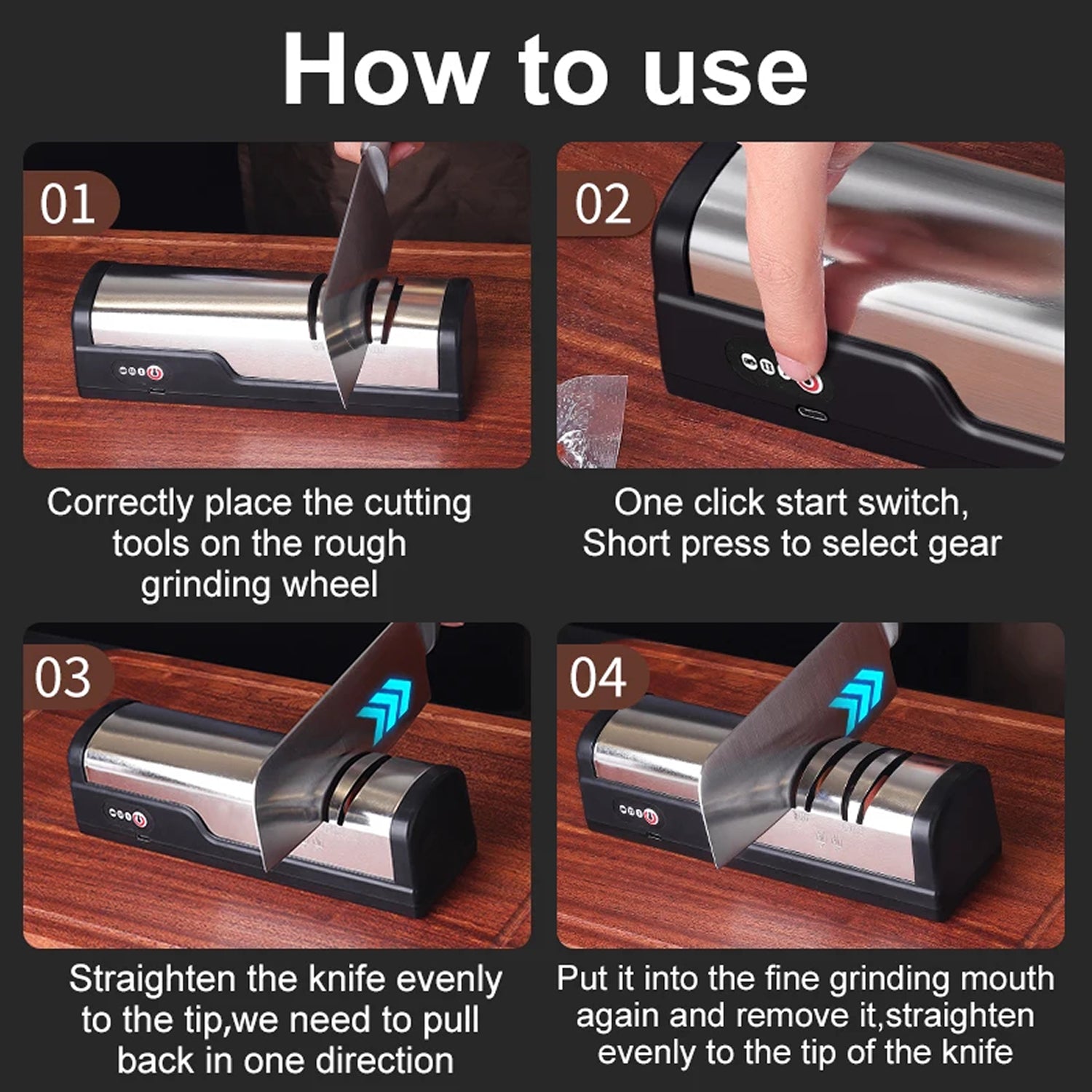 How to use

01

Correctly place the cutting tools on the rough grinding wheel

02

One click start switch, Short press to select gear

03

Straighten the knife evenly to the tip,we need to pull back in one direction

04

Put it into the fine grinding mouth again and remove it,straighten evenly to the tip of the knife