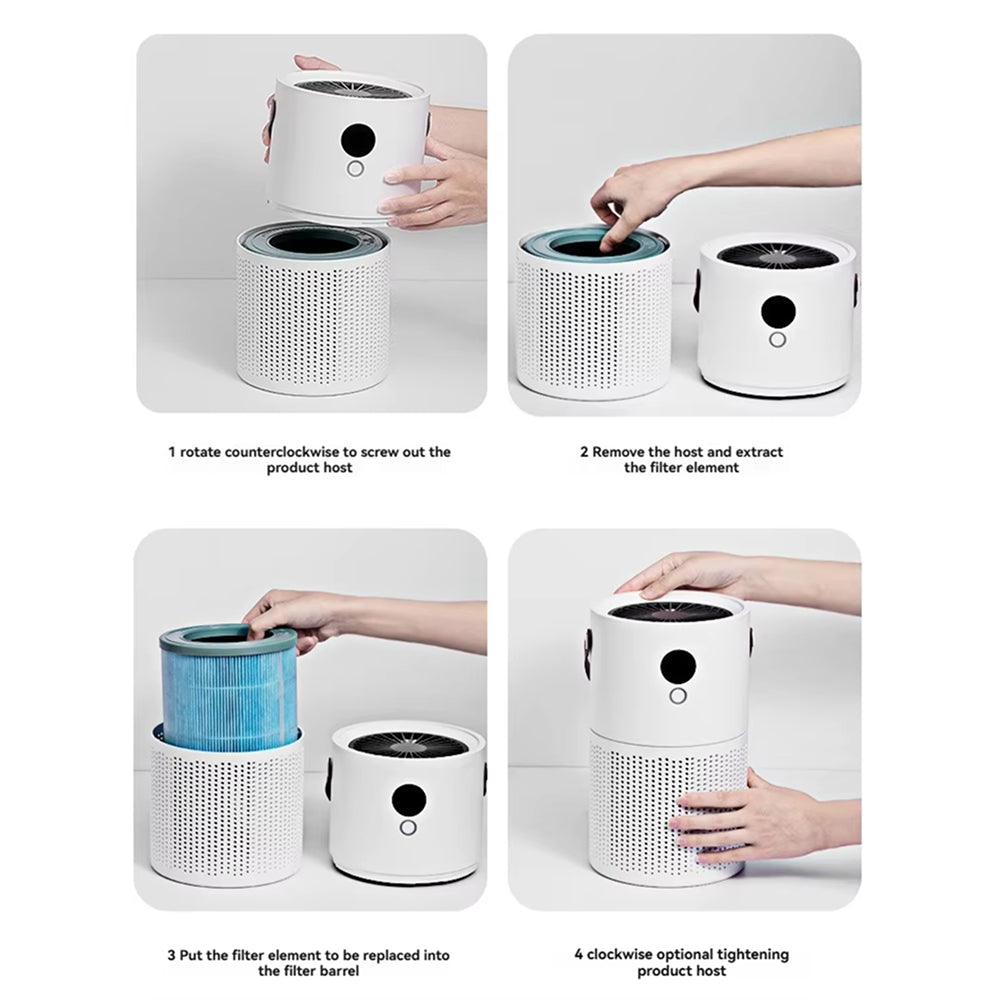 1 rotate counterclockwise to screw out the product host

2 Remove the host and extract the filter element

3 Put the filter element to be replaced into the filter barrel

4 clockwise optional tightening product host