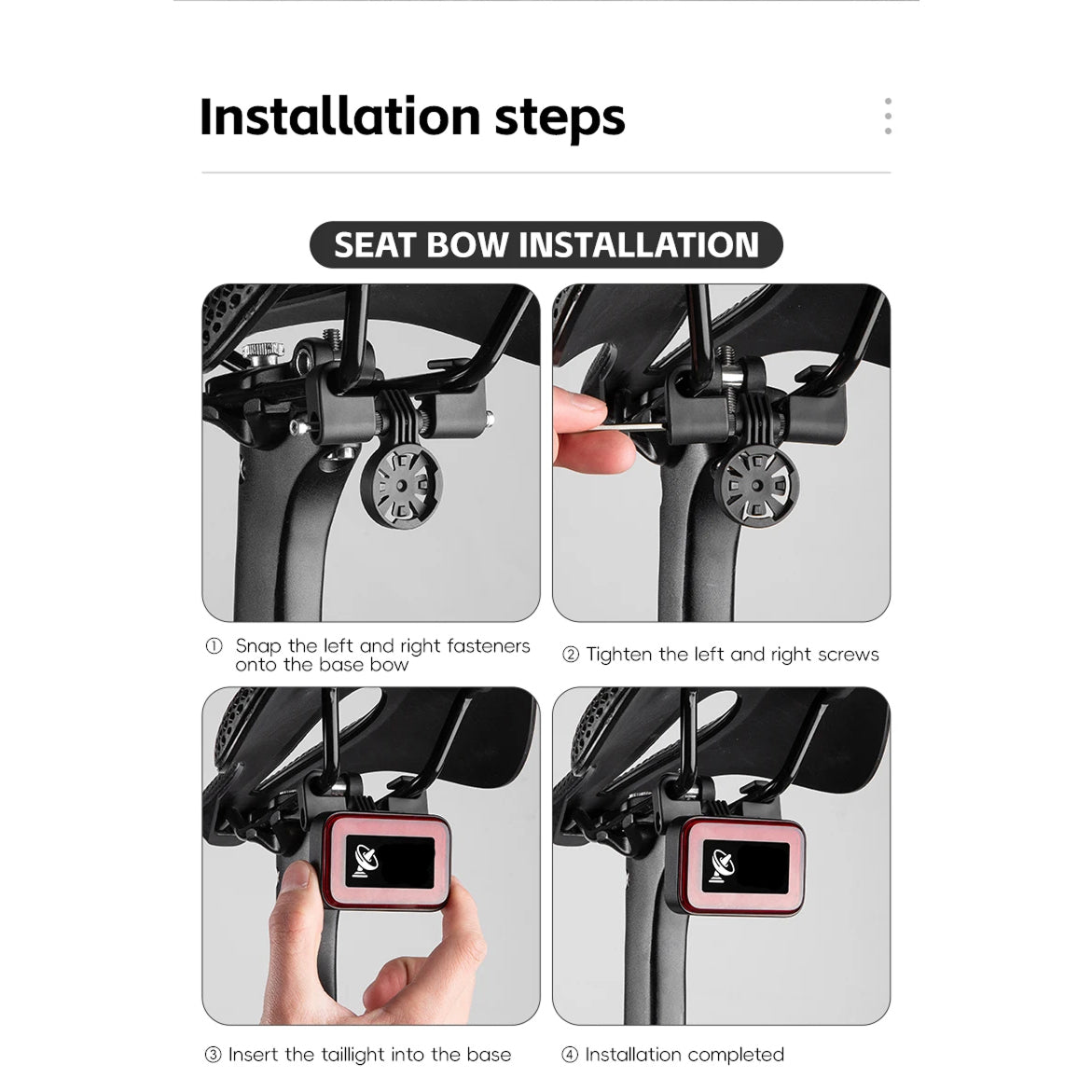 Installation steps

SEAT BOW INSTALLATION

① Snap the left and right fasteners onto the base bow

② Tighten the left and right screws

③ Insert the taillight into the base

④ Installation completed